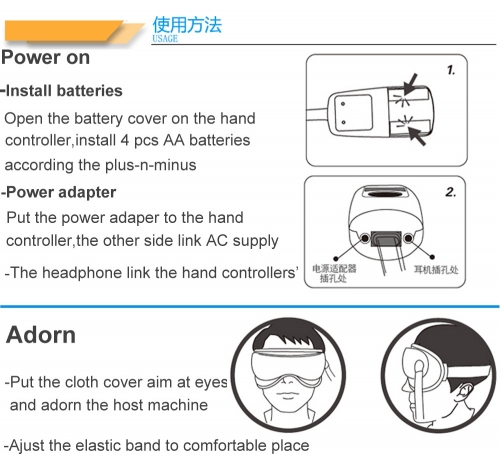 使用方法
USAGE

Power on

-Install batteries

Open the battery cover on the hand controller,install 4 pcs AA batteries according the plus-n-minus

-Power adapter

Put the power adaper to the hand controller,the other side link AC supply

-The headphone link the hand controllers'

1.

2.

电源适配器插孔处

耳机插孔处

Adorn

-Put the cloth cover aim at eyes and adorn the host machine

-Ajust the elastic band to comfortable place